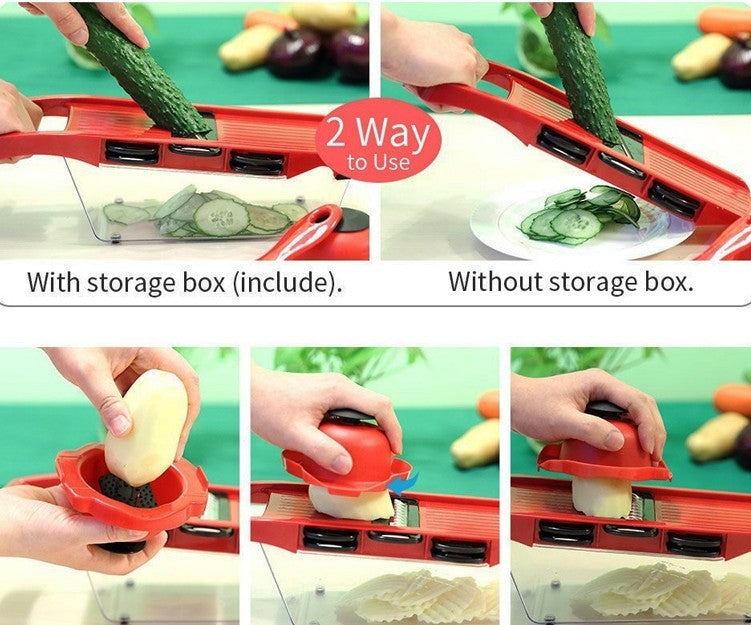 2 Way
to Use

With storage box (include).

Without storage box.