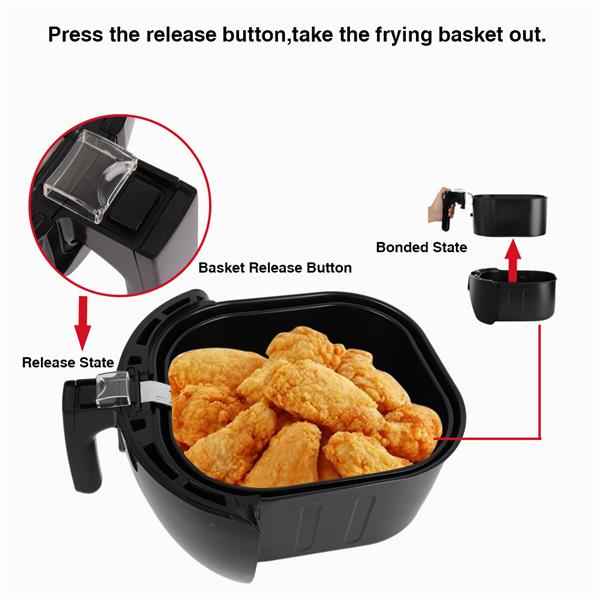 Press the release button,take the frying basket out.

Bonded State

Basket Release Button

Release State